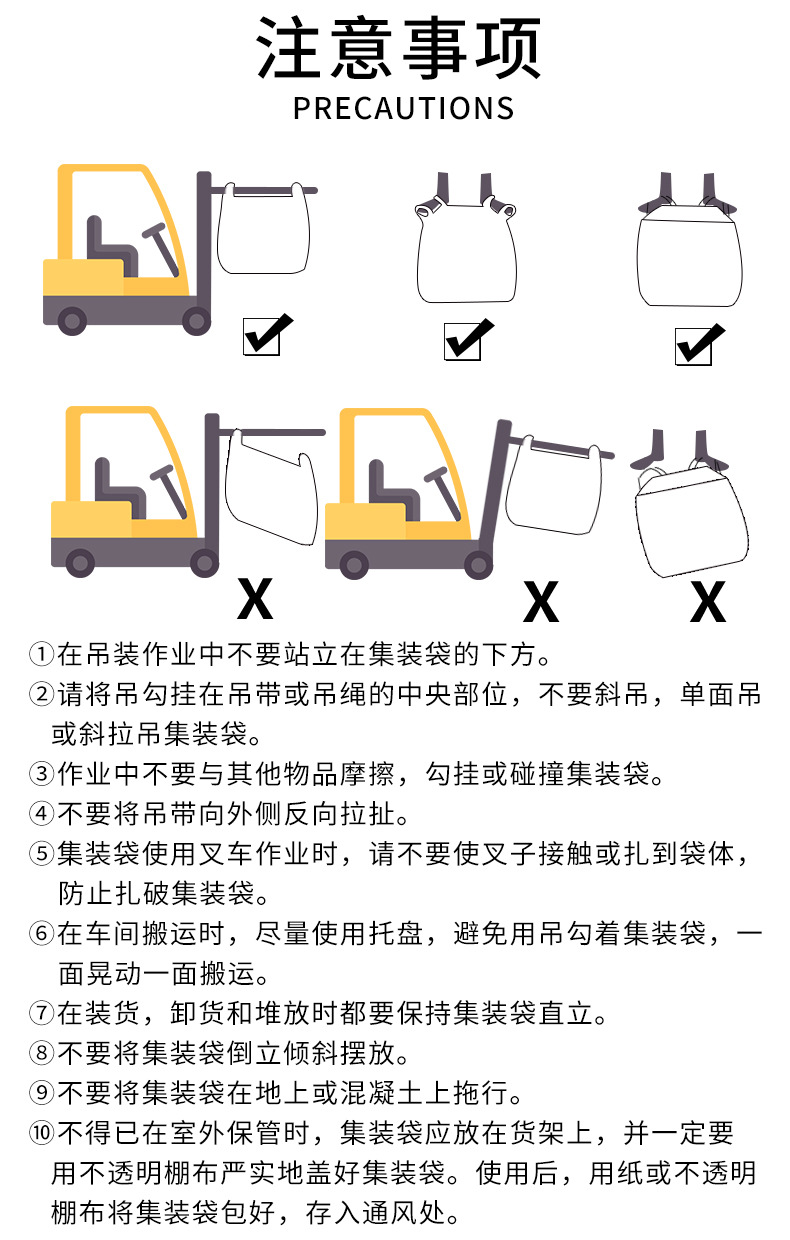 注意事项
PRECAUTIONS

X

X

X

①在吊装作业中不要站立在集装袋的下方。
②请将吊勾挂在吊带或吊绳的中央部位，不要斜吊，单面吊或斜拉吊集装袋。
③作业中不要与其他物品摩擦，勾挂或碰撞集装袋。
④不要将吊带向外侧反向拉扯。
⑤集装袋使用叉车作业时，请不要使叉子接触或扎到袋体，防止扎破集装袋。
⑥在车间搬运时，尽量使用托盘，避免用吊勾着集装袋，一面晃动一面搬运。
⑦在装货，卸货和堆放时都要保持集装袋直立。
⑧不要将集装袋倒立倾斜摆放。
⑨不要将集装袋在地上或混凝土上拖行。
⑩不得已在室外保管时，集装袋应放在货架上，并一定要用不透明棚布严实地盖好集装袋。使用后，用纸或不透明棚布将集装袋包好，存入通风处。